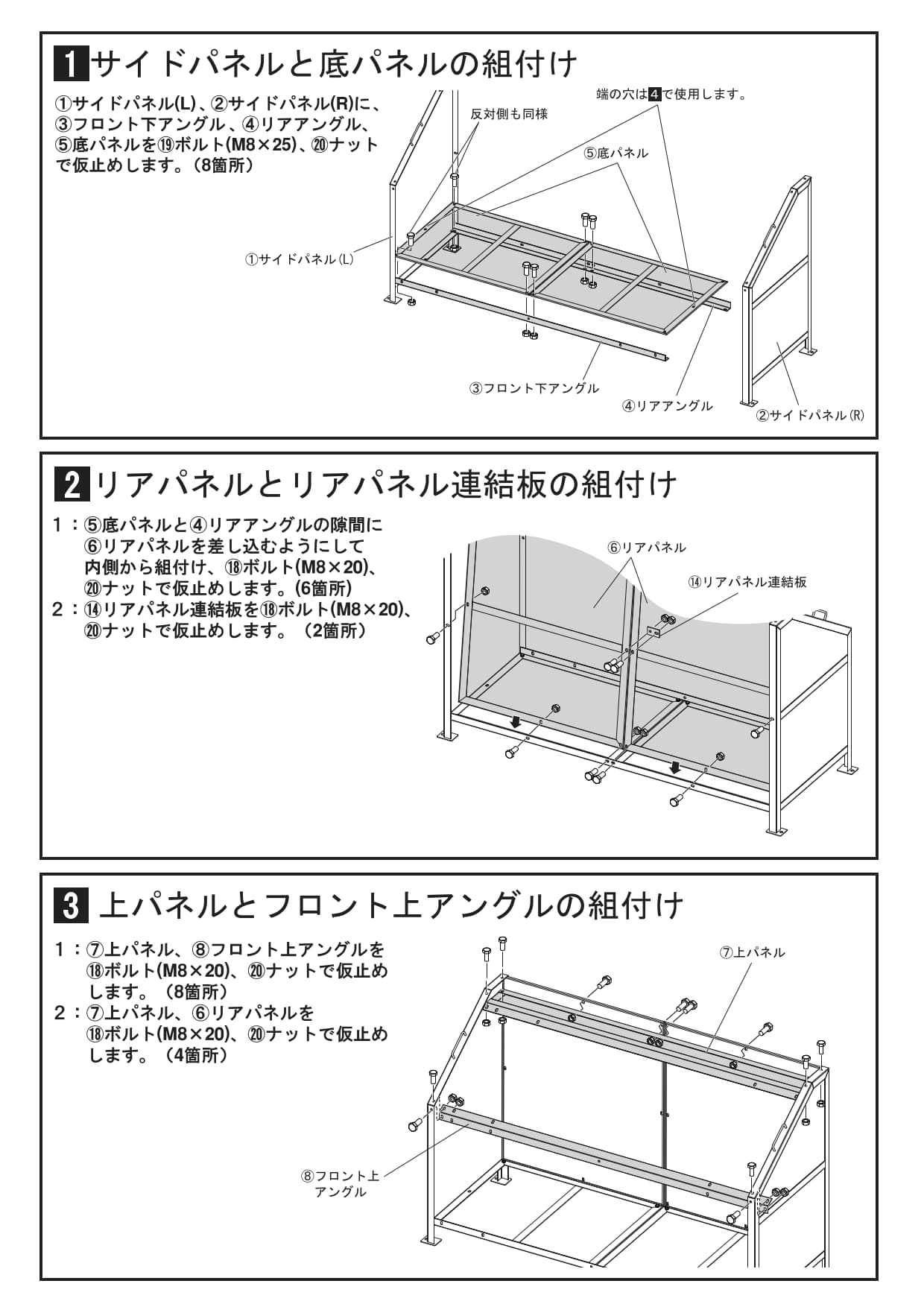 1 サイドパネルと底パネルの組付け

①サイドパネル(L)、②サイドパネル(R)に、③フロント下アングル、④リアアングル、⑤底パネルを⑲ボルト(M8×25)、⑳ナットで仮止めします。(8箇所)

端の穴は4で使用します。

反対側も同様

⑤底パネル

①サイドパネル(L)

③フロント下アングル

④リアアングル

②サイドパネル(R)

2 リアパネルとリアパネル連結板の組付け

1：⑤底パネルと④リアアングルの隙間に⑥リアパネルを差し込むようにして内側から組付け、⑱ボルト(M8×20)、⑳ナットで仮止めします。(6箇所)
2：⑭リアパネル連結板を⑱ボルト(M8×20)、⑳ナットで仮止めします。(2箇所)

⑥リアパネル

⑭リアパネル連結板

3 上パネルとフロント上アングルの組付け

1：⑦上パネル、⑧フロント上アングルを⑱ボルト(M8×20)、⑳ナットで仮止めします。(8箇所)
2：⑦上パネル、⑥リアパネルを⑱ボルト(M8×20)、⑳ナットで仮止めします。(4箇所)

⑦上パネル

⑧フロント上アングル