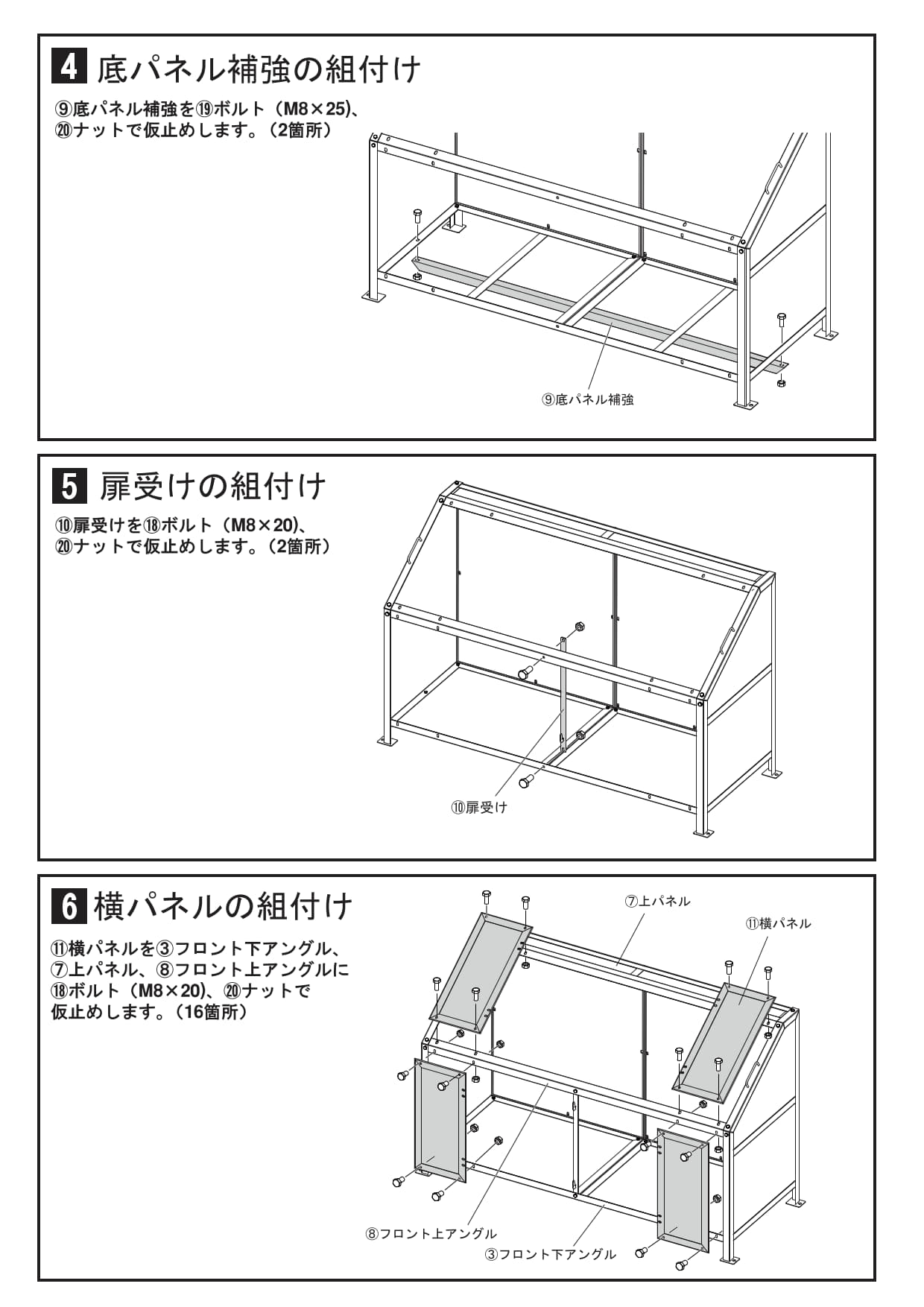 4 底パネル補強の組付け

⑨底パネル補強を⑲ボルト（M8×25）、⑳ナットで仮止めします。（2箇所）

⑨底パネル補強

5 扉受けの組付け

⑩扉受けを⑱ボルト（M8×20）、⑳ナットで仮止めします。（2箇所）

⑩扉受け

6 横パネルの組付け

⑪横パネルを③フロント下アングル、⑦上パネル、⑧フロント上アングルに⑱ボルト（M8×20）、⑳ナットで仮止めします。（16箇所）

⑦上パネル

⑪横パネル

⑧フロント上アングル

③フロント下アングル